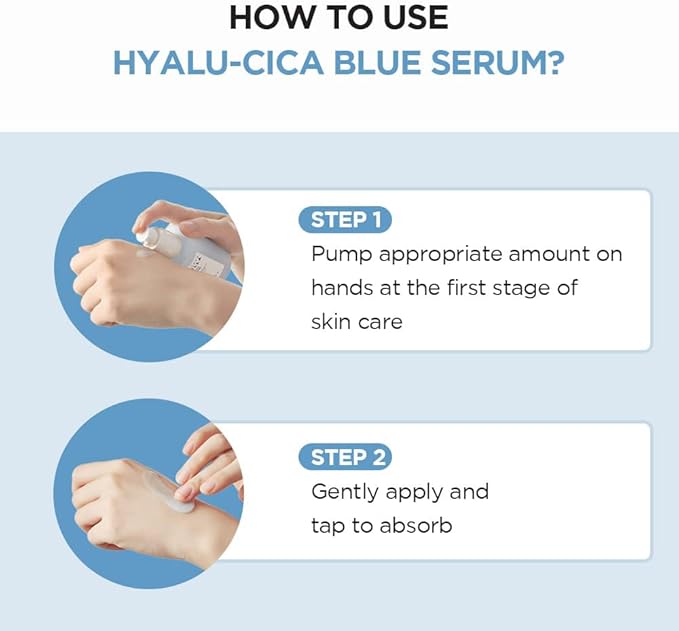 HOW TO USE
HYALU-CICA BLUE SERUM?

STEP 1
Pump appropriate amount on hands at the first stage of skin care

STEP 2
Gently apply and tap to absorb